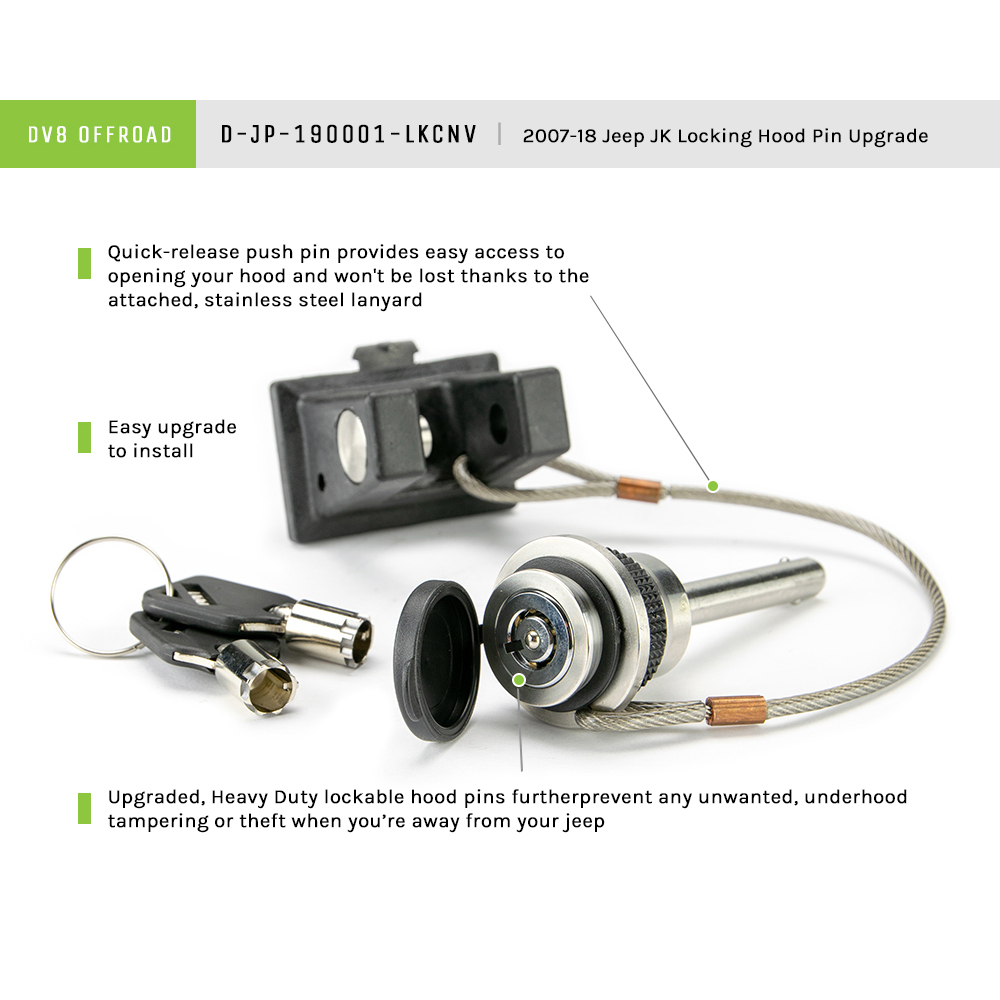 DV8 OFFROAD

D-JP-190001-LKCNV | 2007-18 Jeep JK Locking Hood Pin Upgrade

Quick-release push pin provides easy access to opening your hood and won't be lost thanks to the attached, stainless steel lanyard

Easy upgrade to install

Upgraded, Heavy Duty lockable hood pins furtherprevent any unwanted, underhood tampering or theft when you're away from your jeep